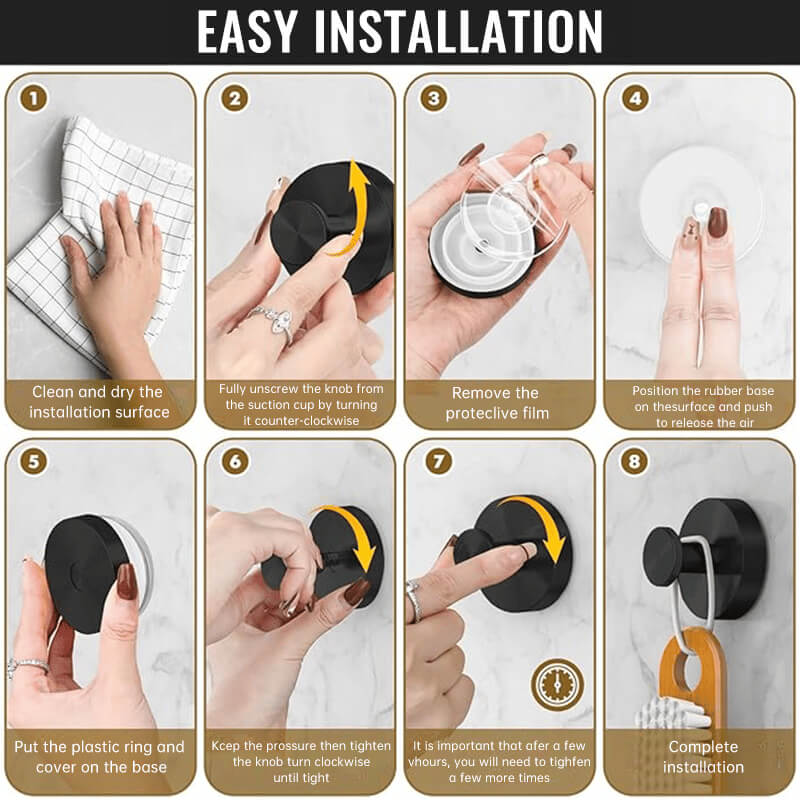 EASY INSTALLATION

1

Clean and dry the installation surface

2

Fully unscrew the knob from the suction cup by turning it counter-clockwise

3

Remove the proteclive film

4

Position the rubber base on thesurface and push to release the air

5

Put the plastic ring and cover on the base

6

Kcep the prossure then tighten the knob turn clockwise until tight

7

It is important that afer a few vhours, you will need to tighfen a few more times

8

Complete installation